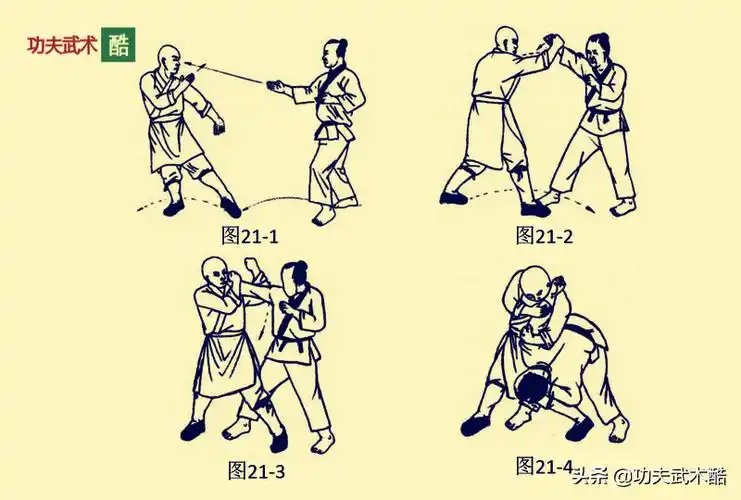 功夫武术 酷

图21-1

图21-2

图21-3

图21-4

头条 @功夫武术酷