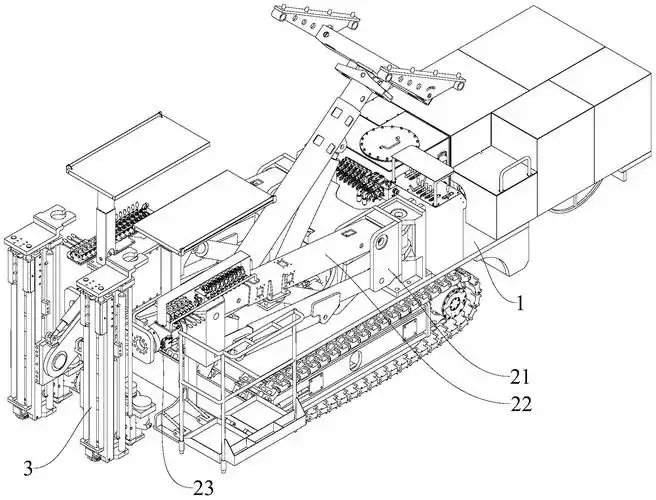 1
21
22
3
23