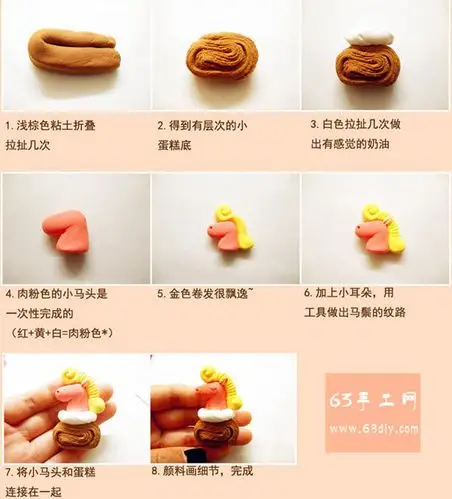 1. 浅棕色粘土折叠拉扯几次

2. 得到有层次的小蛋糕底

3. 白色拉扯几次做出有感觉的奶油

4. 肉粉色的小马头是一次性完成的
（红+黄+白=肉粉色*）

5. 金色卷发很飘逸~

6. 加上小耳朵，用工具做出马鬃的纹路

7. 将小马头和蛋糕连接在一起

8. 颜料画细节，完成

63手工网
www.63diy.com