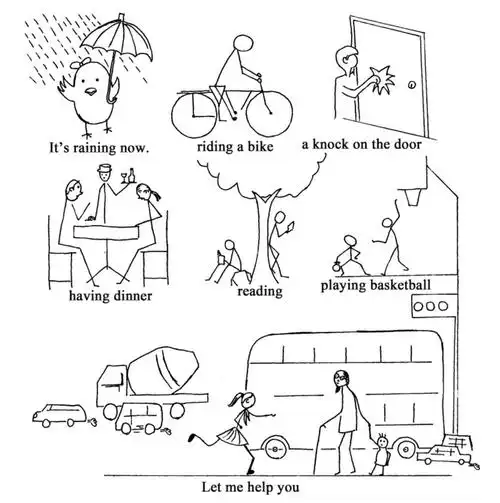 It's raining now.

riding a bike

a knock on the door

having dinner

reading

playing basketball

Let me help you