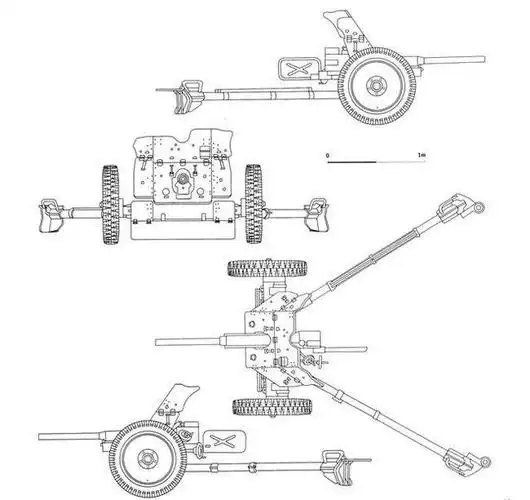 0
1m