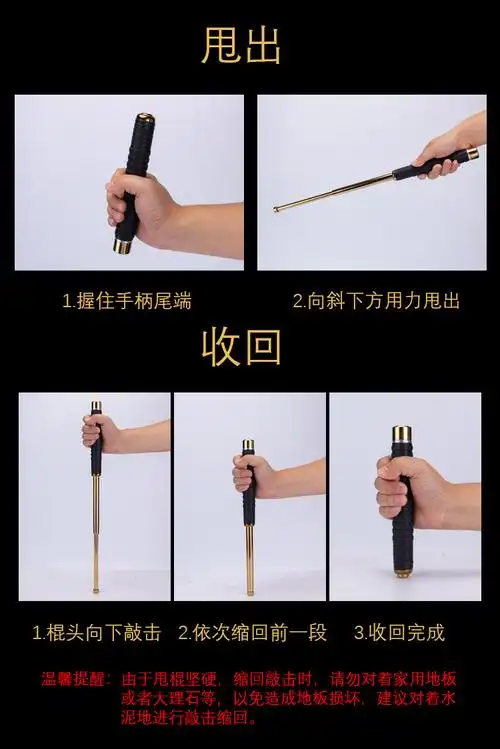 甩出

1.握住手柄尾端

2.向斜下方用力甩出

收回

1.棍头向下敲击

2.依次缩回前一段

3.收回完成

温馨提醒：由于甩棍坚硬，缩回敲击时，请勿对着家用地板或者大理石等，以免造成地板损坏，建议对着水泥地进行敲击缩回。