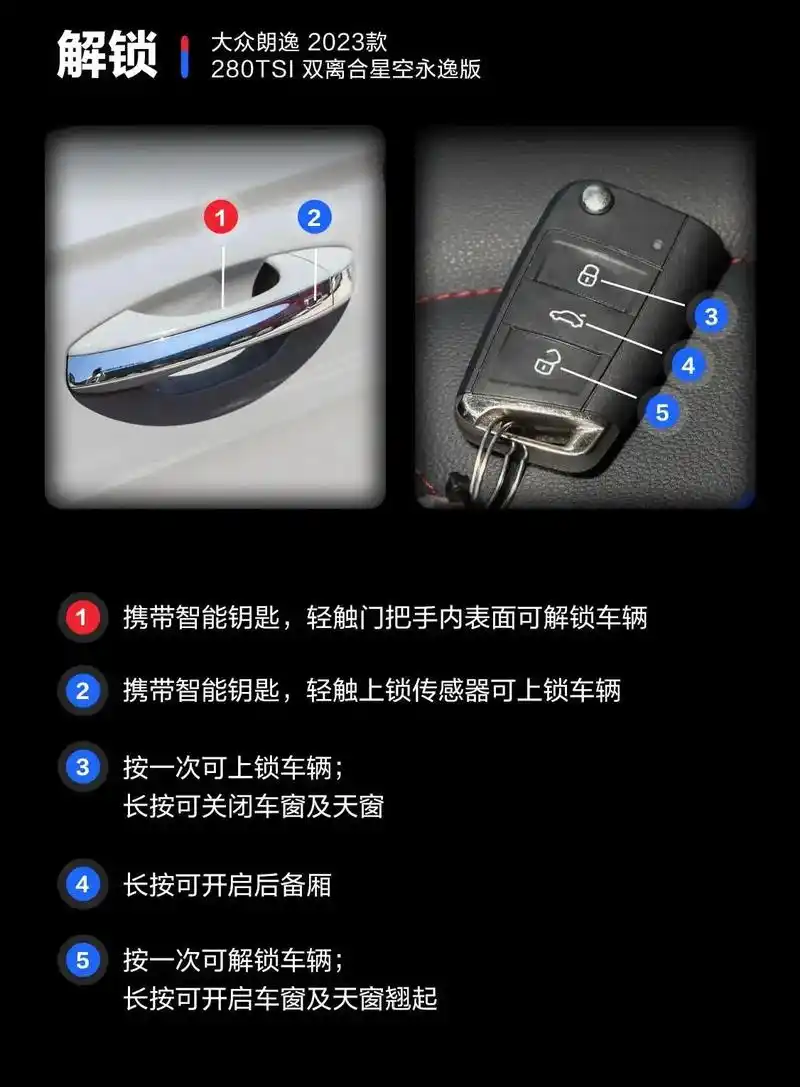 解锁

大众朗逸 2023款
280TSI 双离合星空永逸版

1
2
3
4
5

1 携带智能钥匙，轻触门把手内表面可解锁车辆

2 携带智能钥匙，轻触上锁传感器可上锁车辆

3 按一次可上锁车辆；
长按可关闭车窗及天窗

4 长按可开启后备厢

5 按一次可解锁车辆；
长按可开启车窗及天窗翘起