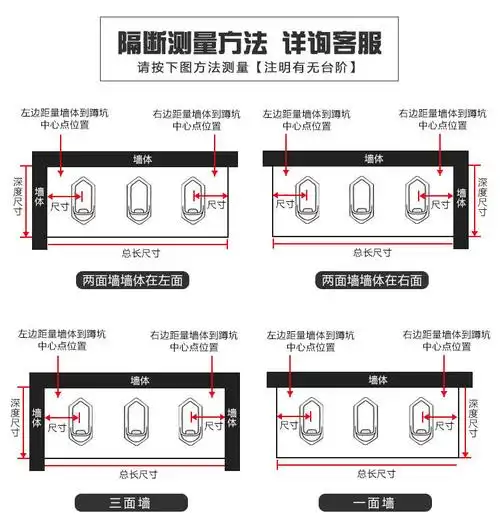 隔断测量方法 详询客服
请按下图方法测量【注明有无台阶】

左边距量墙体到蹲坑中心点位置

右边距量墙体到蹲坑中心点位置

墙体

深度尺寸

墙体

尺寸

尺寸

总长尺寸

两面墙墙体在左面

左边距量墙体到蹲坑中心点位置

右边距量墙体到蹲坑中心点位置

墙体

尺寸

尺寸

墙体

深度尺寸

总长尺寸

两面墙墙体在右面

左边距量墙体到蹲坑中心点位置

右边距量墙体到蹲坑中心点位置

墙体

深度尺寸

墙体

尺寸

尺寸

墙体

总长尺寸

三面墙

左边距量墙体到蹲坑中心点位置

右边距量墙体到蹲坑中心点位置

墙体

尺寸

尺寸

深度尺寸

总长尺寸

一面墙