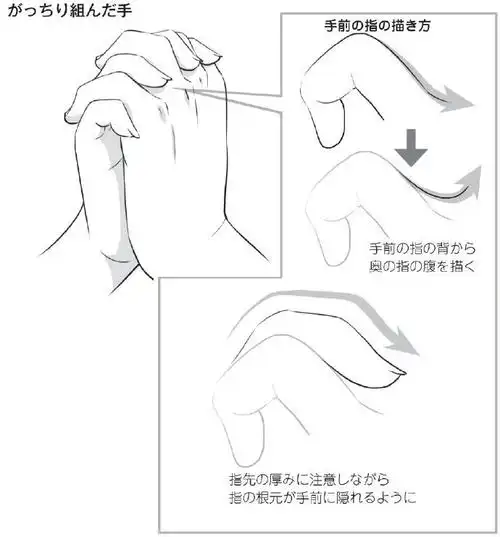 がっちり組んだ手

手前の指の描き方

手前の指の背から
奥の指の腹を描く

指先の厚みに注意しながら
指の根元が手前に隠れるように