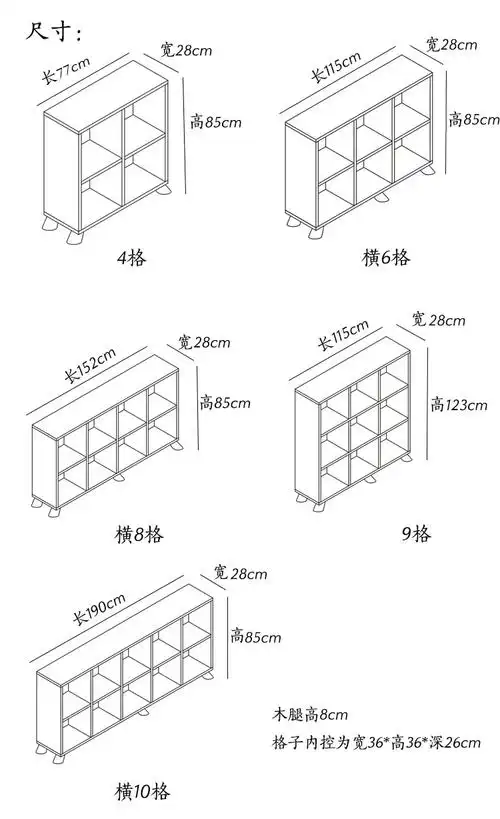 尺寸：

长77cm
宽28cm
高85cm
4格

长115cm
宽28cm
高85cm
横6格

长152cm
宽28cm
高85cm
横8格

长115cm
宽28cm
高123cm
9格

长190cm
宽28cm
高85cm
横10格

木腿高8cm
格子内控为宽36*高36*深26cm