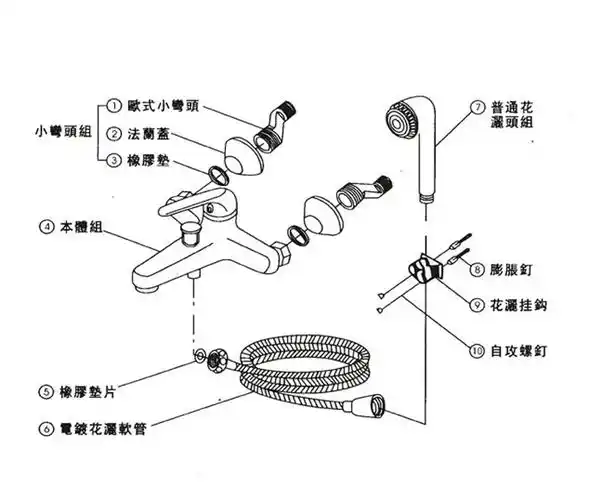 小彎頭組
① 歐式小彎頭
② 法蘭蓋
③ 橡膠墊
④ 本體組
⑤ 橡膠墊片
⑥ 電鍍花灑軟管
⑦ 普通花灑頭組
⑧ 膨脹釘
⑨ 花灑挂鈎
⑩ 自攻螺釘