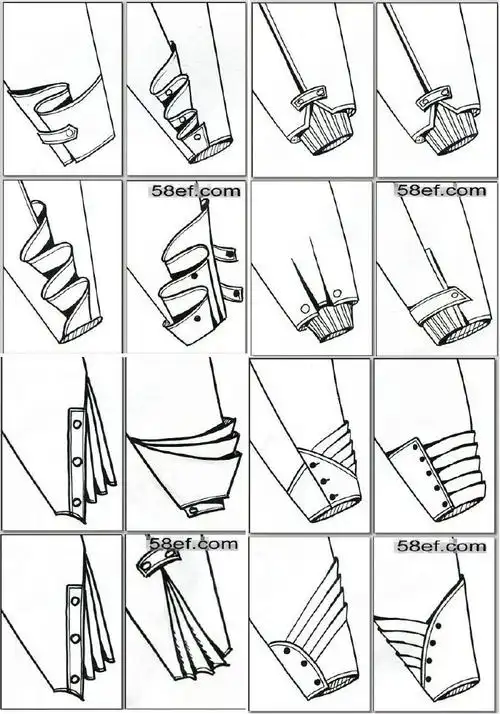 58ef.com

58ef.com

58ef.com

58ef.com