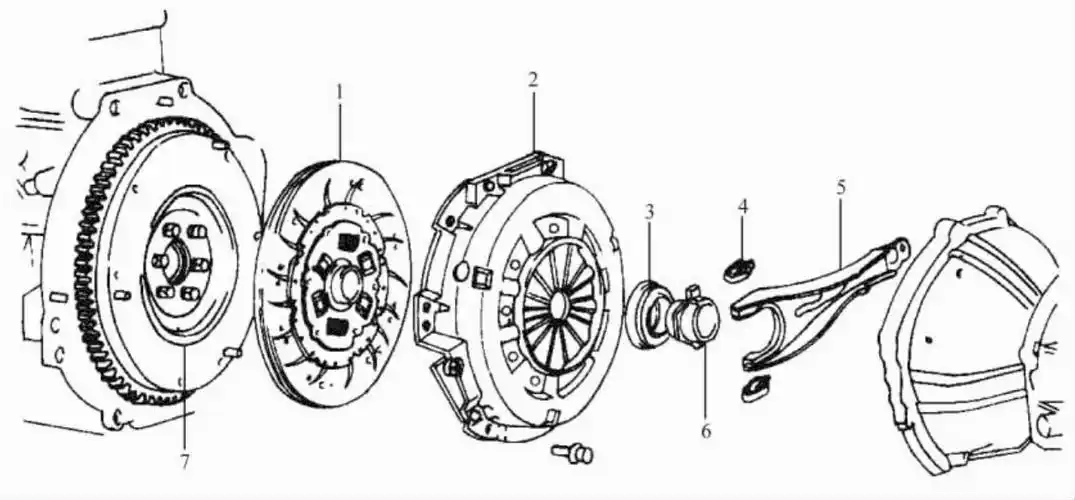 1
2
3
4
5
6
7