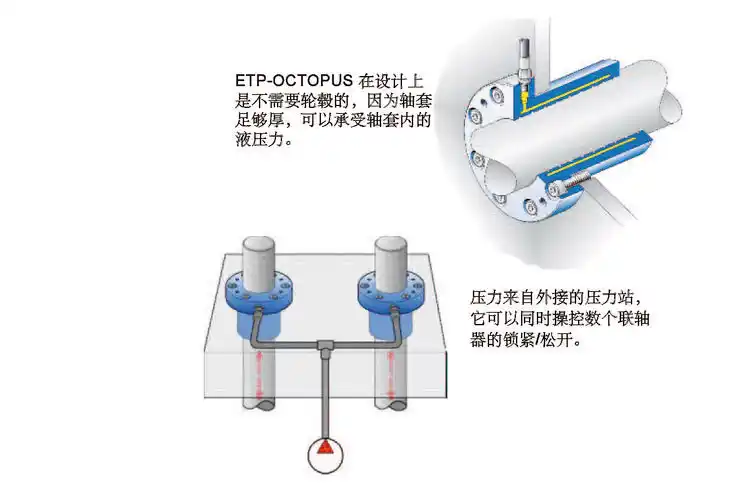 ETP-OCTOPUS 在设计上是不需要轮毂的，因为轴套足够厚，可以承受轴套内的液压力。

压力来自外接的压力站，它可以同时操控数个联轴器的锁紧/松开。