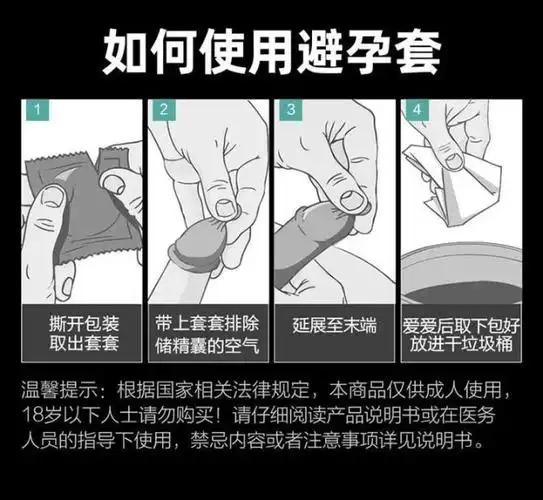 如何使用避孕套

1
撕开包装
取出套套

2
带上套套排除
储精囊的空气

3
延展至末端

4
爱爱后取下包好
放进干垃圾桶

温馨提示：根据国家相关法律规定，本商品仅供成人使用，18岁以下人士请勿购买！请仔细阅读产品说明书或在医务人员的指导下使用，禁忌内容或者注意事项详见说明书。