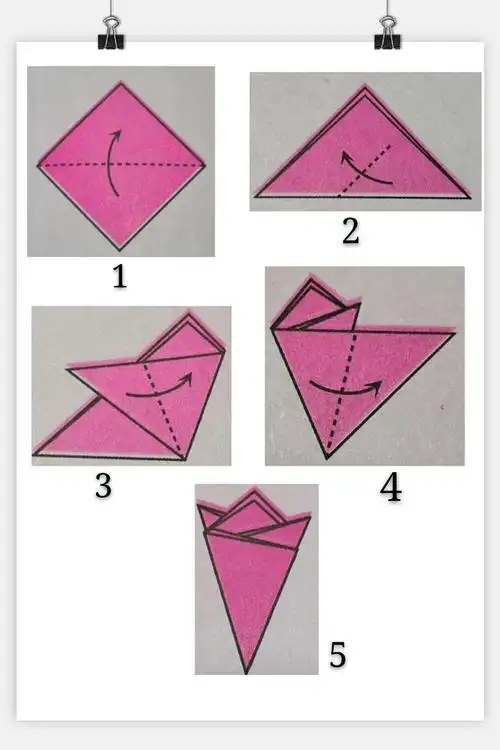 1

2

3

4

5