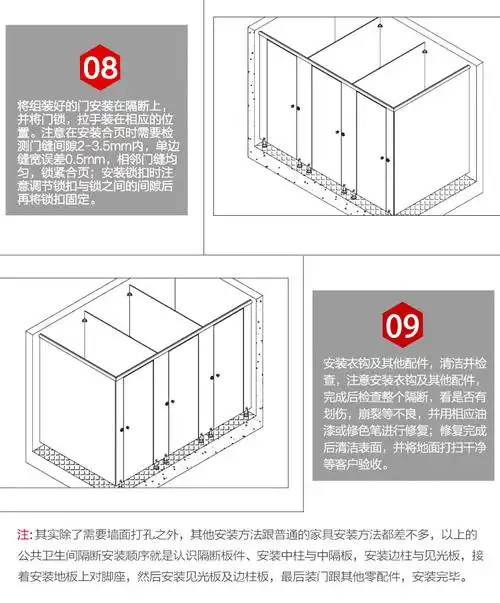 08

将组装好的门安装在隔断上，并将门锁，拉手装在相应的位置。注意在安装合页时需要检测门缝间隙2-3.5mm内，单边缝宽误差0.5mm，相邻门缝均匀，锁紧合页；安装锁扣时注意调节锁扣与锁之间的间隙后再将锁扣固定。

09

安装衣钩及其他配件，清洁并检查，注意安装衣钩及其他配件，完成后检查整个隔断，看是否有划伤，崩裂等不良，并用相应油漆或修色笔进行修复；修复完成后清洁表面，并将地面打扫干净等客户验收。

注：其实除了需要墙面打孔之外，其他安装方法跟普通的家具安装方法都差不多，以上的公共卫生间隔断安装顺序就是认识隔断板件、安装中柱与中隔板，安装边柱与见光板，接着安装地板上对脚座，然后安装见光板及边柱板，最后装门跟其他零配件，安装完毕。