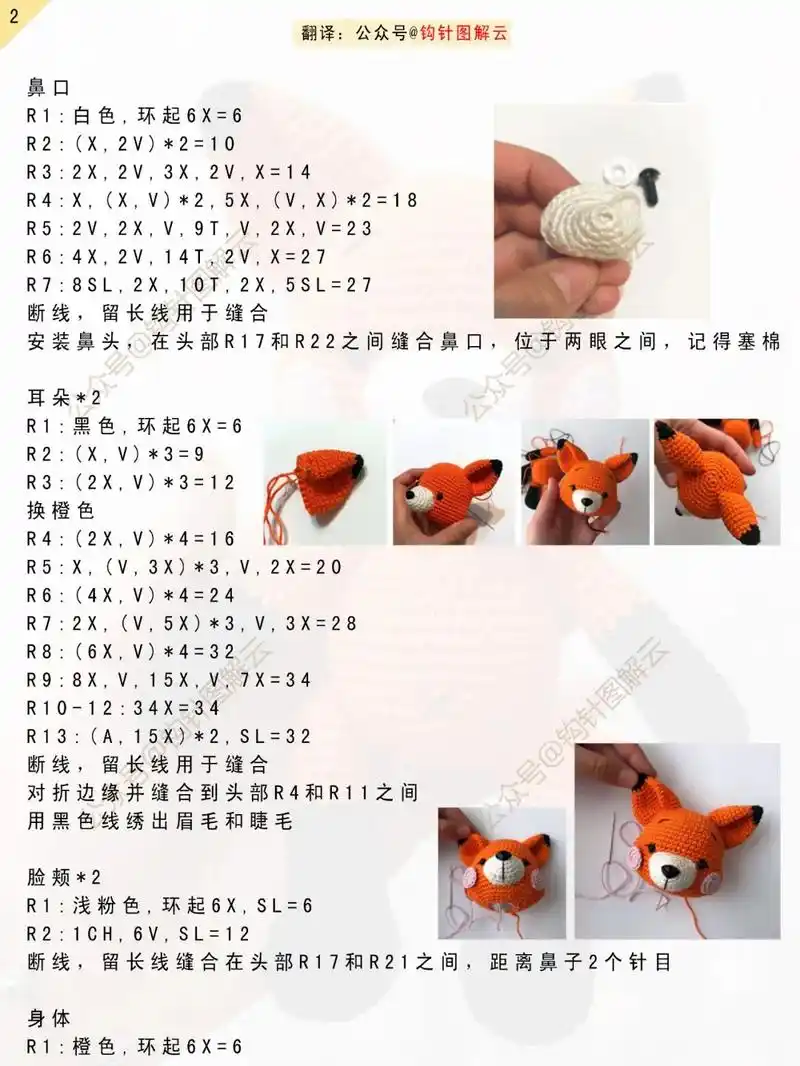 2

翻译：公众号@钩针图解云

鼻口
R1：白色，环起6X=6
R2：(X，2V)*2=10
R3：2X，2V，3X，2V，X=14
R4：X，(X，V)*2，5X，(V，X)*2=18
R5：2V，2X，V，9T，V，2X，V=23
R6：4X，2V，14T，2V，X=27
R7：8SL，2X，10T，2X，5SL=27
断线，留长线用于缝合
安装鼻头，在头部R17和R22之间缝合鼻口，位于两眼之间，记得塞棉

耳朵*2
R1：黑色，环起6X=6
R2：(X，V)*3=9
R3：(2X，V)*3=12
换橙色
R4：(2X，V)*4=16
R5：X，(V，3X)*3，V，2X=20
R6：(4X，V)*4=24
R7：2X，(V，5X)*3，V，3X=28
R8：(6X，V)*4=32
R9：8X，V，15X，V，7X=34
R10-12：34X=34
R13：(A，15X)*2，SL=32
断线，留长线用于缝合
对折边缘并缝合到头部R4和R11之间
用黑色线绣出眉毛和睫毛

脸颊*2
R1：浅粉色，环起6X，SL=6
R2：1CH，6V，SL=12
断线，留长线缝合在头部R17和R21之间，距离鼻子2个针目

身体
R1：橙色，环起6X=6

公众号@钩针图解云
公众号@钩针图解云
公众号@钩针图解云