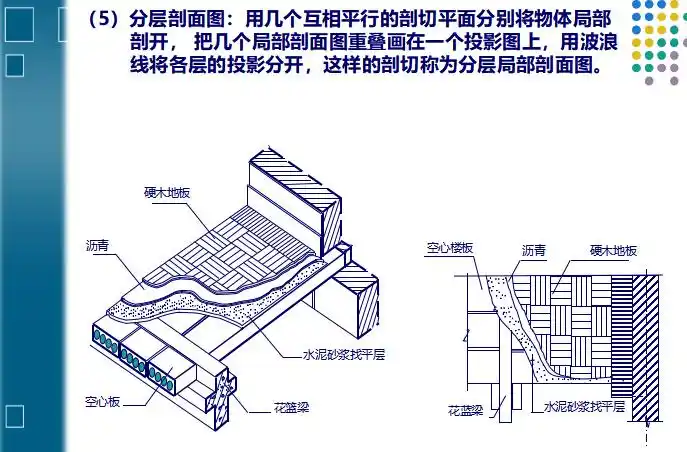 （5）分层剖面图：用几个互相平行的剖切平面分别将物体局部剖开，把几个局部剖面图重叠画在一个投影图上，用波浪线将各层的投影分开，这样的剖切称为分层局部剖面图。

硬木地板
沥青
水泥砂浆找平层
空心板
花篮梁

空心楼板
沥青
硬木地板
花篮梁
水泥砂浆找平层