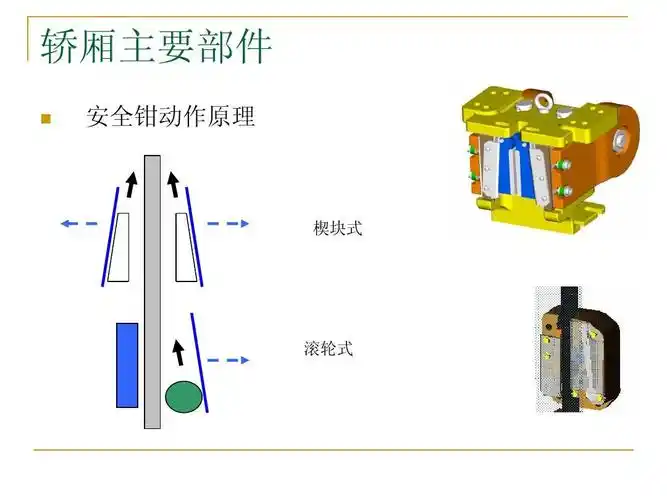 轿厢主要部件

安全钳动作原理

楔块式

滚轮式