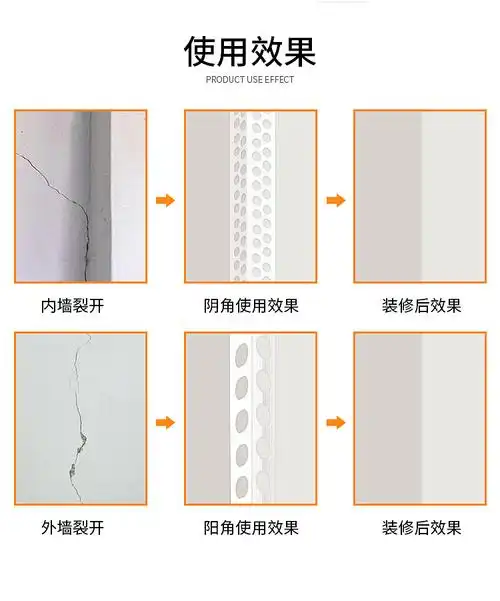 使用效果

PRODUCT USE EFFECT

内墙裂开

阴角使用效果

装修后效果

外墙裂开

阳角使用效果

装修后效果