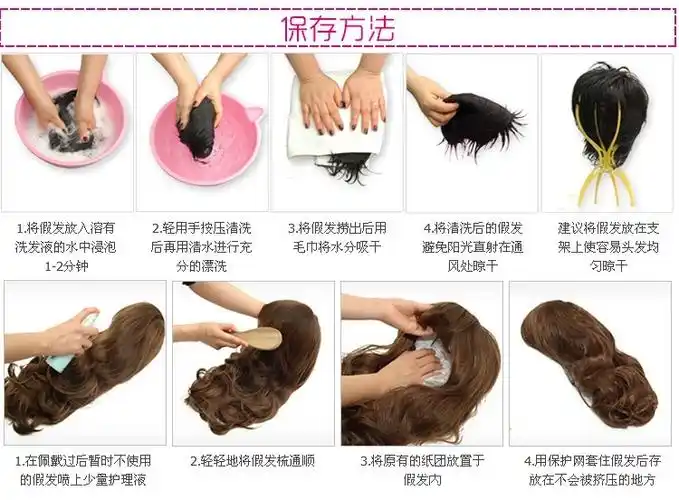 保存方法

1.将假发放入溶有洗发液的水中浸泡1-2分钟

2.轻用手按压清洗后再用清水进行充分的漂洗

3.将假发捞出后用毛巾将水分吸干

4.将清洗后的假发避免阳光直射在通风处晾干

建议将假发放在支架上使容易头发均匀晾干

1.在佩戴过后暂时不使用的假发喷上少量护理液

2.轻轻地将假发梳通顺

3.将原有的纸团放置于假发内

4.用保护网套住假发后存放在不会被挤压的地方