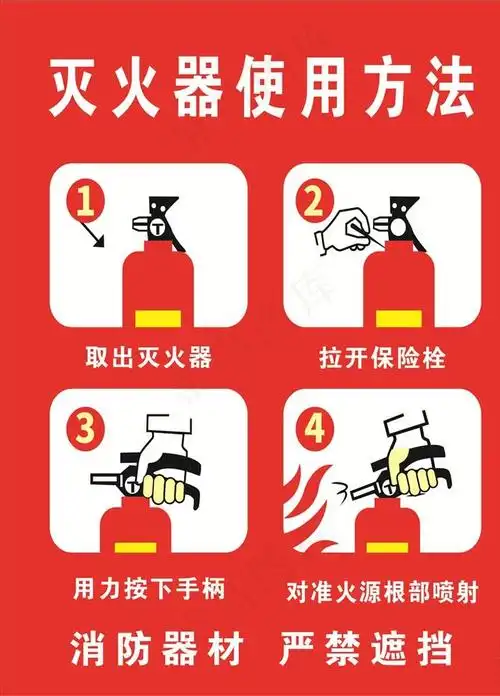 灭火器使用方法

1

取出灭火器

2

拉开保险栓

3

用力按下手柄

4

对准火源根部喷射

消防器材 严禁遮挡