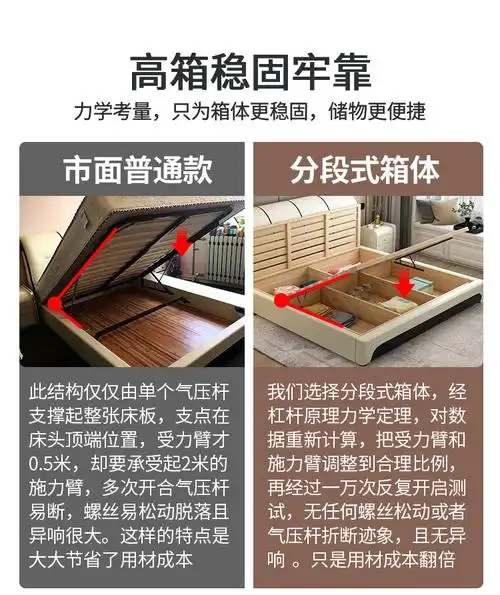 高箱稳固牢靠

力学考量，只为箱体更稳固，储物更便捷

市面普通款

此结构仅仅由单个气压杆支撑起整张床板，支点在床头顶端位置，受力臂才0.5米，却要承受起2米的施力臂，多次开合气压杆易断，螺丝易松动脱落且异响很大。这样的特点是大大节省了用材成本

分段式箱体

我们选择分段式箱体，经杠杆原理力学定理，对数据重新计算，把受力臂和施力臂调整到合理比例，再经过一万次反复开启测试，无任何螺丝松动或者气压杆折断迹象，且无异响 。只是用材成本翻倍