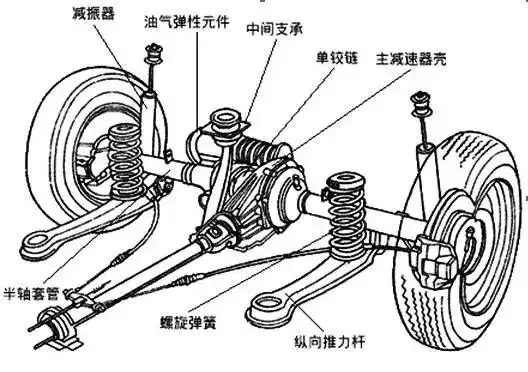 减振器
油气弹性元件
中间支承
单铰链
主减速器壳
半轴套管
螺旋弹簧
纵向推力杆