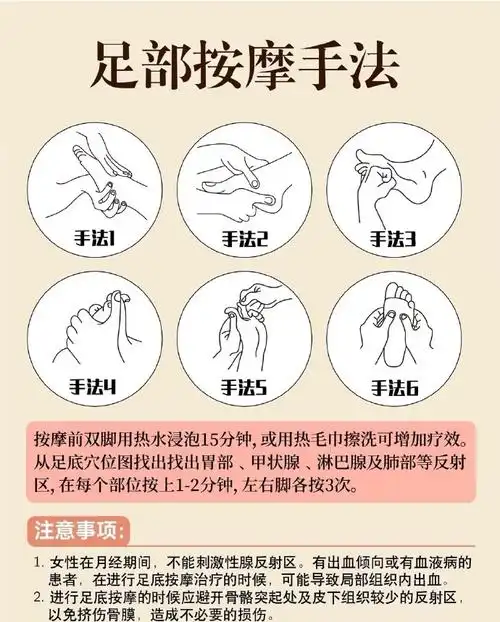 足部按摩手法

手法1

手法2

手法3

手法4

手法5

手法6

按摩前双脚用热水浸泡15分钟，或用热毛巾擦洗可增加疗效。从足底穴位图找出找出胃部、甲状腺、淋巴腺及肺部等反射区，在每个部位按上1-2分钟，左右脚各按3次。

注意事项：

1. 女性在月经期间，不能刺激性腺反射区。有出血倾向或有血液病的患者，在进行足底按摩治疗的时候，可能导致局部组织内出血。
2. 进行足底按摩的时候应避开骨骼突起处及皮下组织较少的反射区，以免挤伤骨膜，造成不必要的损伤。