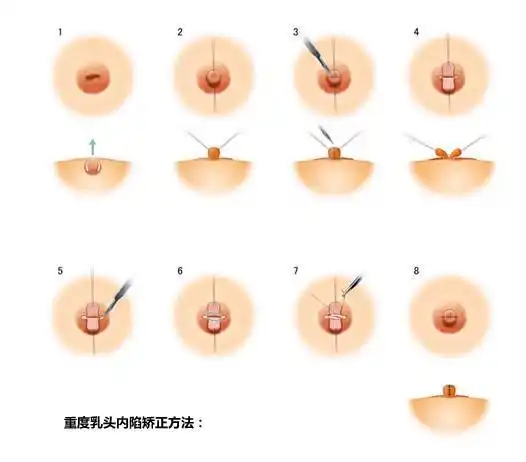 1

2

3

4

5

6

7

8

重度乳头内陷矫正方法：