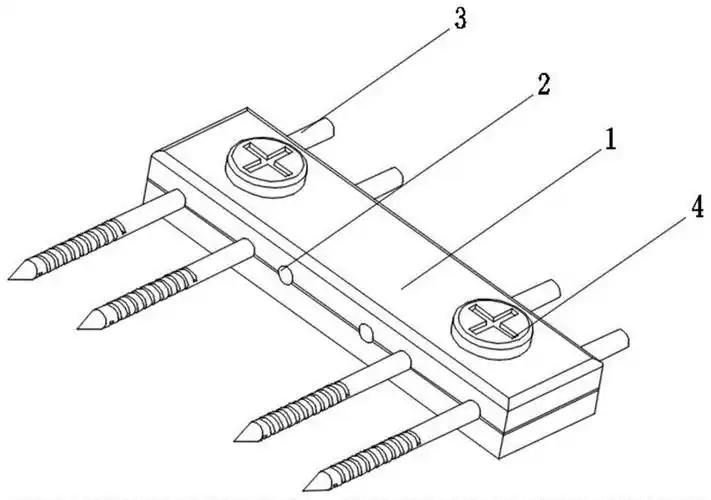 3
2
1
4