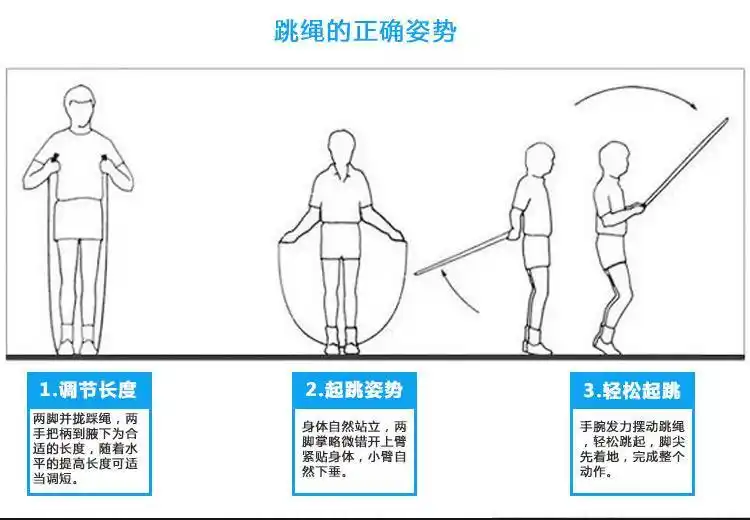 跳绳的正确姿势

1.调节长度

两脚并拢踩绳，两手把柄到腋下为合适的长度，随着水平的提高长度可适当调短。

2.起跳姿势

身体自然站立，两脚掌略微错开上臂紧贴身体，小臂自然下垂。

3.轻松起跳

手腕发力摆动跳绳，轻松跳起，脚尖先着地，完成整个动作。