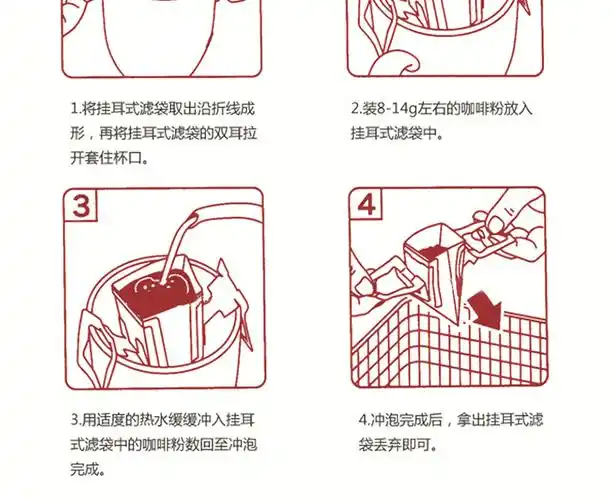 1.将挂耳式滤袋取出沿折线成形，再将挂耳式滤袋的双耳拉开套住杯口。

2.装8-14g左右的咖啡粉放入挂耳式滤袋中。

3

4

3.用适度的热水缓缓冲入挂耳式滤袋中的咖啡粉数回至冲泡完成。

4.冲泡完成后，拿出挂耳式滤袋丢弃即可。