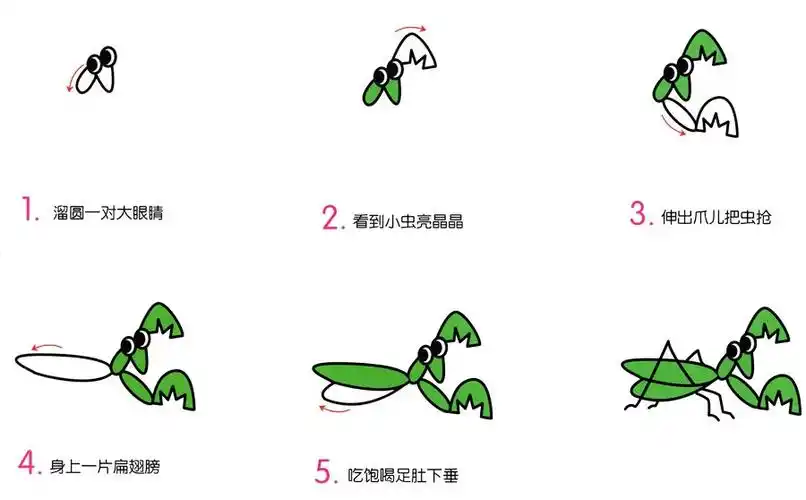 1. 溜圆一对大眼睛

2. 看到小虫亮晶晶

3. 伸出爪儿把虫抢

4. 身上一片扁翅膀

5. 吃饱喝足肚下垂