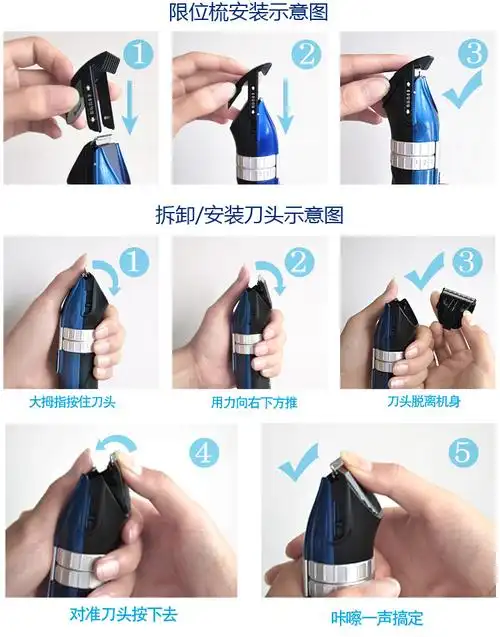 限位梳安装示意图

1

2

3

拆卸/安装刀头示意图

1

2

3

大拇指按住刀头

用力向右下方推

刀头脱离机身

4

5

对准刀头按下去

咔嚓一声搞定