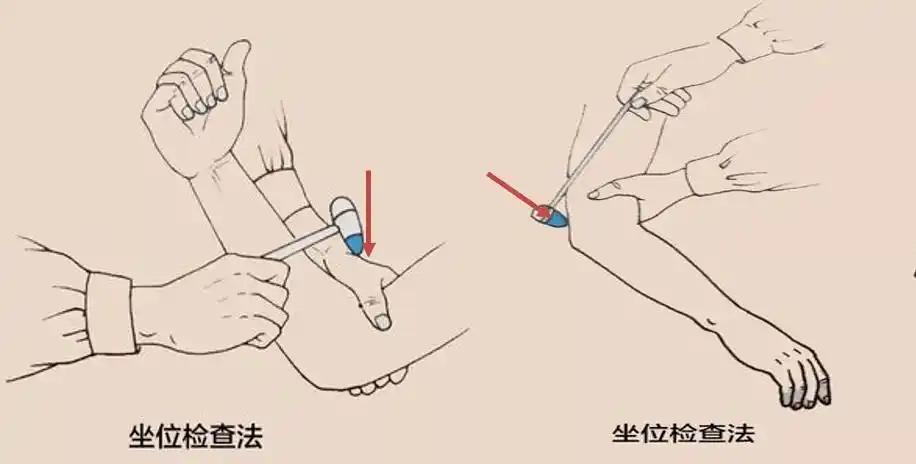 坐位检查法

坐位检查法