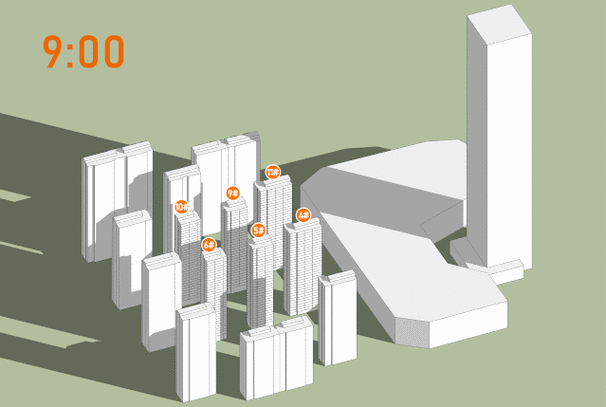 9:00

11#

9#

10#

4#

5#

6#