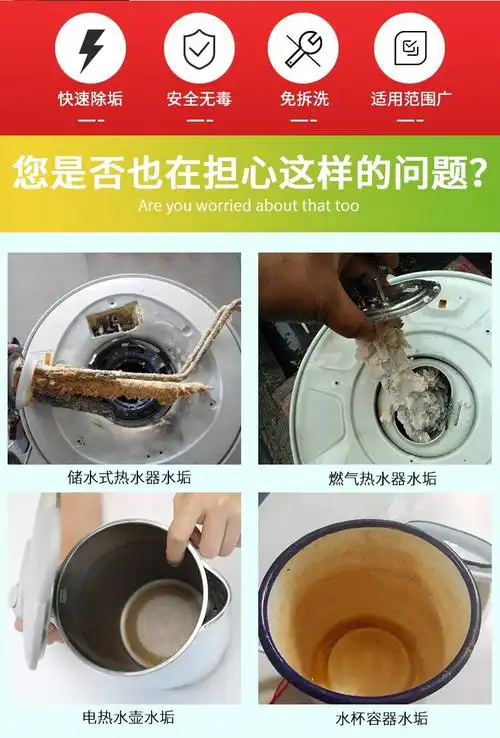 快速除垢
安全无毒
免拆洗
适用范围广

您是否也在担心这样的问题?
Are you worried about that too

储水式热水器水垢
燃气热水器水垢
电热水壶水垢
水杯容器水垢