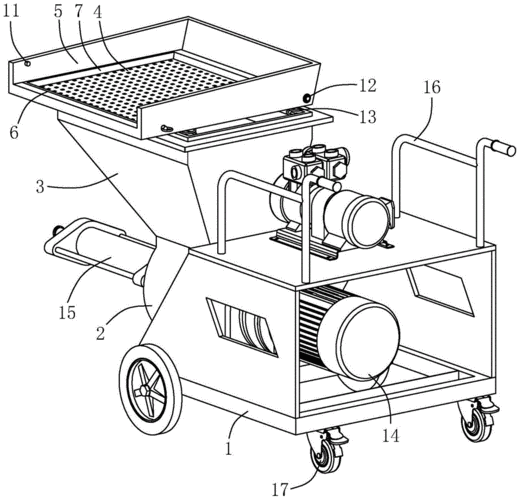 11
5
7
4
12
16
13
6
3
15
2
14
1
17