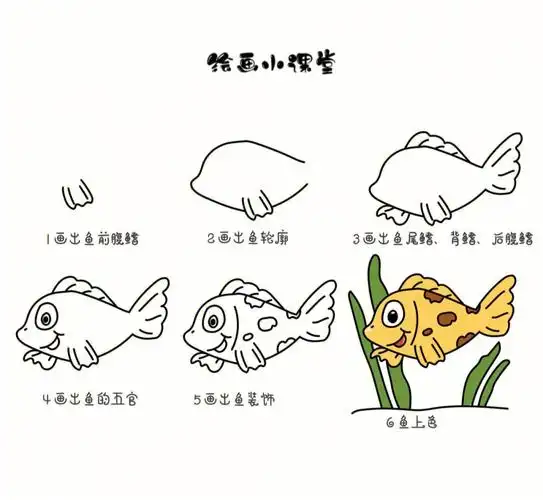 绘画小课堂

1画出鱼前腹鳍

2画出鱼轮廓

3画出鱼尾鳍、背鳍、后腹鳍

4画出鱼的五官

5画出鱼装饰

6鱼上色