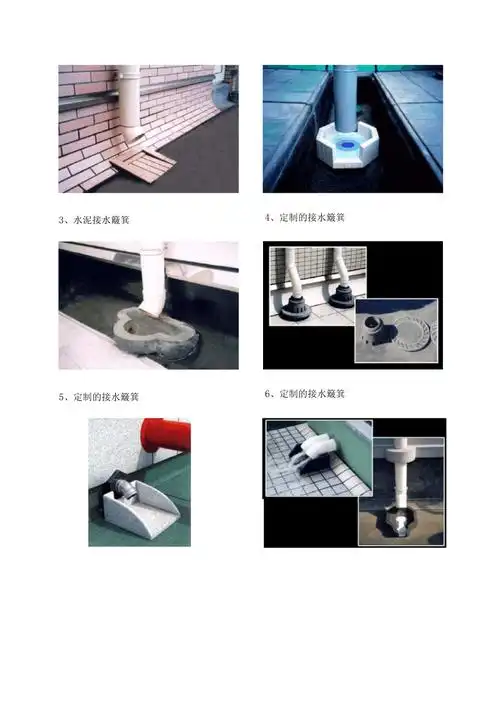 3、水泥接水簸箕

4、定制的接水簸箕

5、定制的接水簸箕

6、定制的接水簸箕