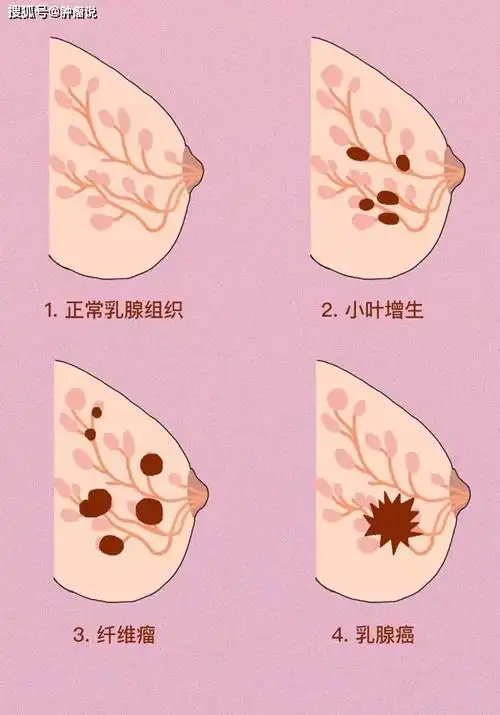 搜狐号@肿瘤说

1. 正常乳腺组织

2. 小叶增生

3. 纤维瘤

4. 乳腺癌