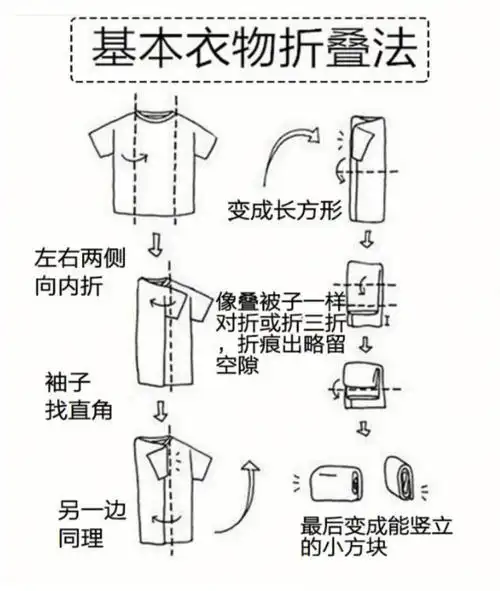 基本衣物折叠法

左右两侧向内折

袖子找直角

另一边同理

变成长方形

像叠被子一样对折或折三折，折痕出略留空隙

最后变成能竖立的小方块