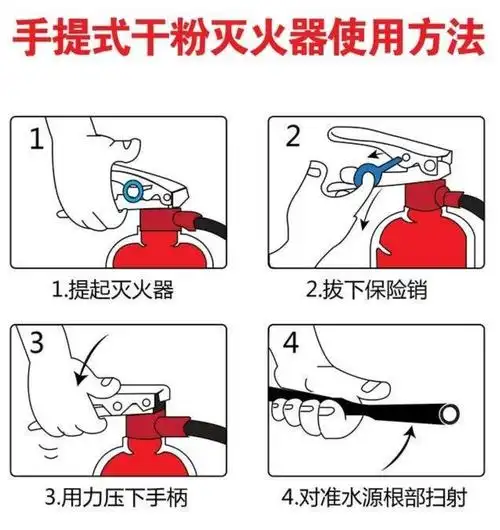 手提式干粉灭火器使用方法

1

1.提起灭火器

2

2.拔下保险销

3

3.用力压下手柄

4

4.对准水源根部扫射