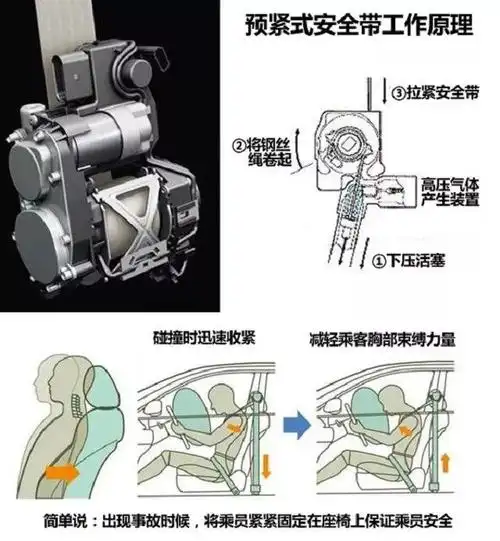 预紧式安全带工作原理

③拉紧安全带

②将钢丝绳卷起

高压气体产生装置

①下压活塞

碰撞时迅速收紧

减轻乘客胸部束缚力量

简单说：出现事故时候，将乘员紧紧固定在座椅上保证乘员安全