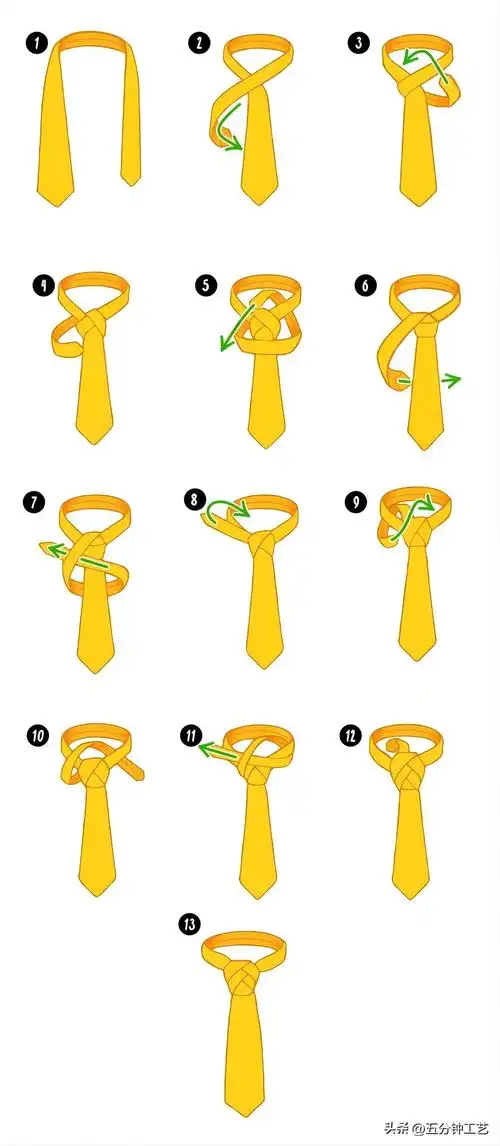 1
2
3
4
5
6
7
8
9
10
11
12
13

头条 @五分钟工艺