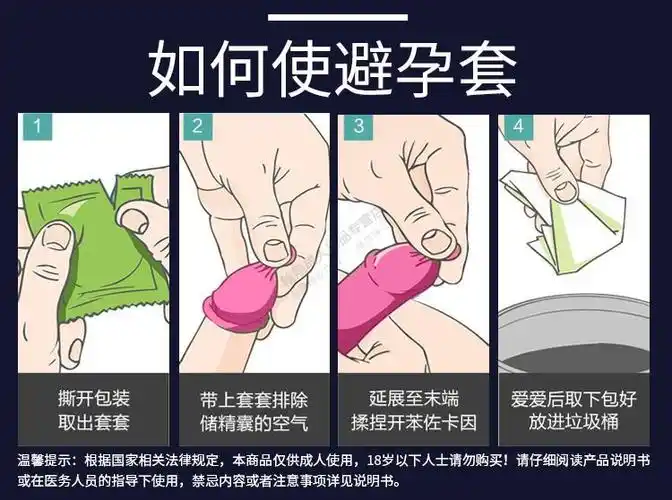 如何使避孕套

1

撕开包装
取出套套

2

带上套套排除
储精囊的空气

3

延展至末端
揉捏开苯佐卡因

4

爱爱后取下包好
放进垃圾桶

温馨提示：根据国家相关法律规定，本商品仅供成人使用，18岁以下人士请勿购买！请仔细阅读产品说明书或在医务人员的指导下使用，禁忌内容或者注意事项详见说明书。