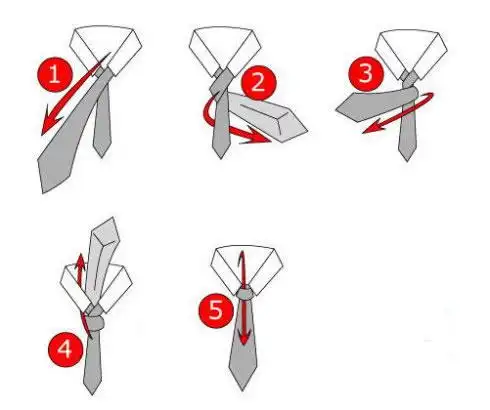 1

2

3

4

5