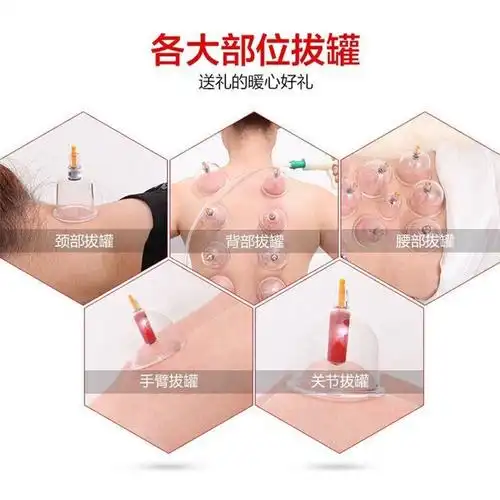 各大部位拔罐

送礼的暖心好礼

颈部拔罐

背部拔罐

腰部拔罐

手臂拔罐

关节拔罐