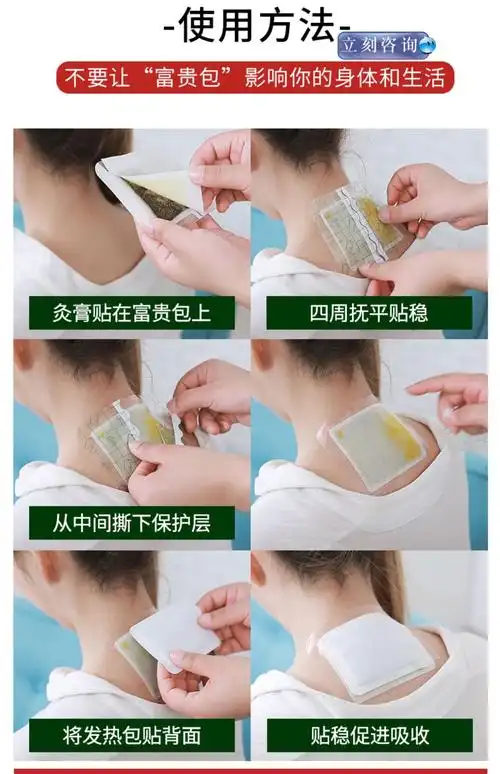 -使用方法-

立刻咨询

不要让“富贵包”影响你的身体和生活

灸膏贴在富贵包上

四周抚平贴稳

从中间撕下保护层

将发热包贴背面

贴稳促进吸收