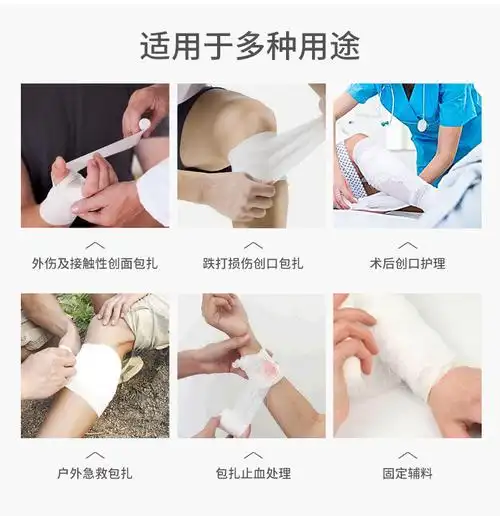 适用于多种用途

外伤及接触性创面包扎

跌打损伤创口包扎

术后创口护理

户外急救包扎

包扎止血处理

固定辅料