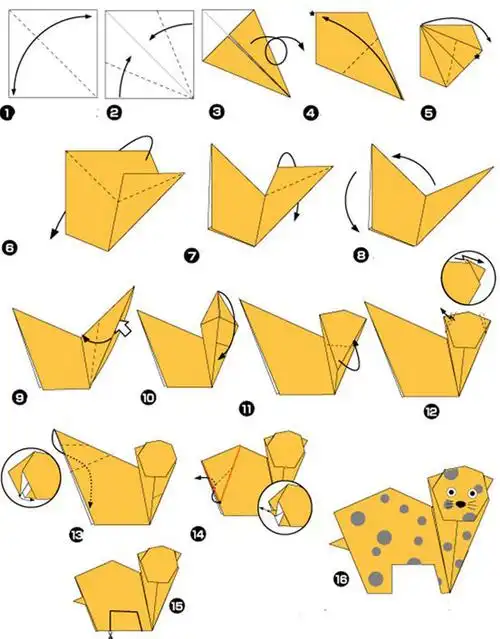 1
2
3
4
5
6
7
8
9
10
11
12
13
14
15
16