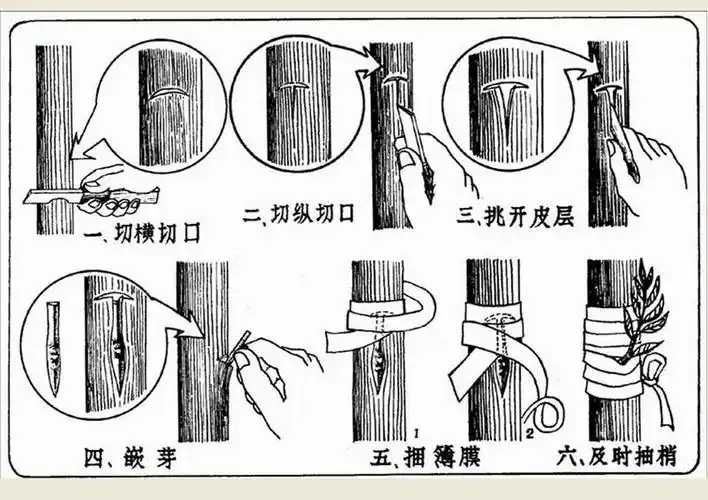 一、切横切口

二、切纵切口

三、挑开皮层

四、嵌芽

1

2

五、捆薄膜

六、及时抽梢